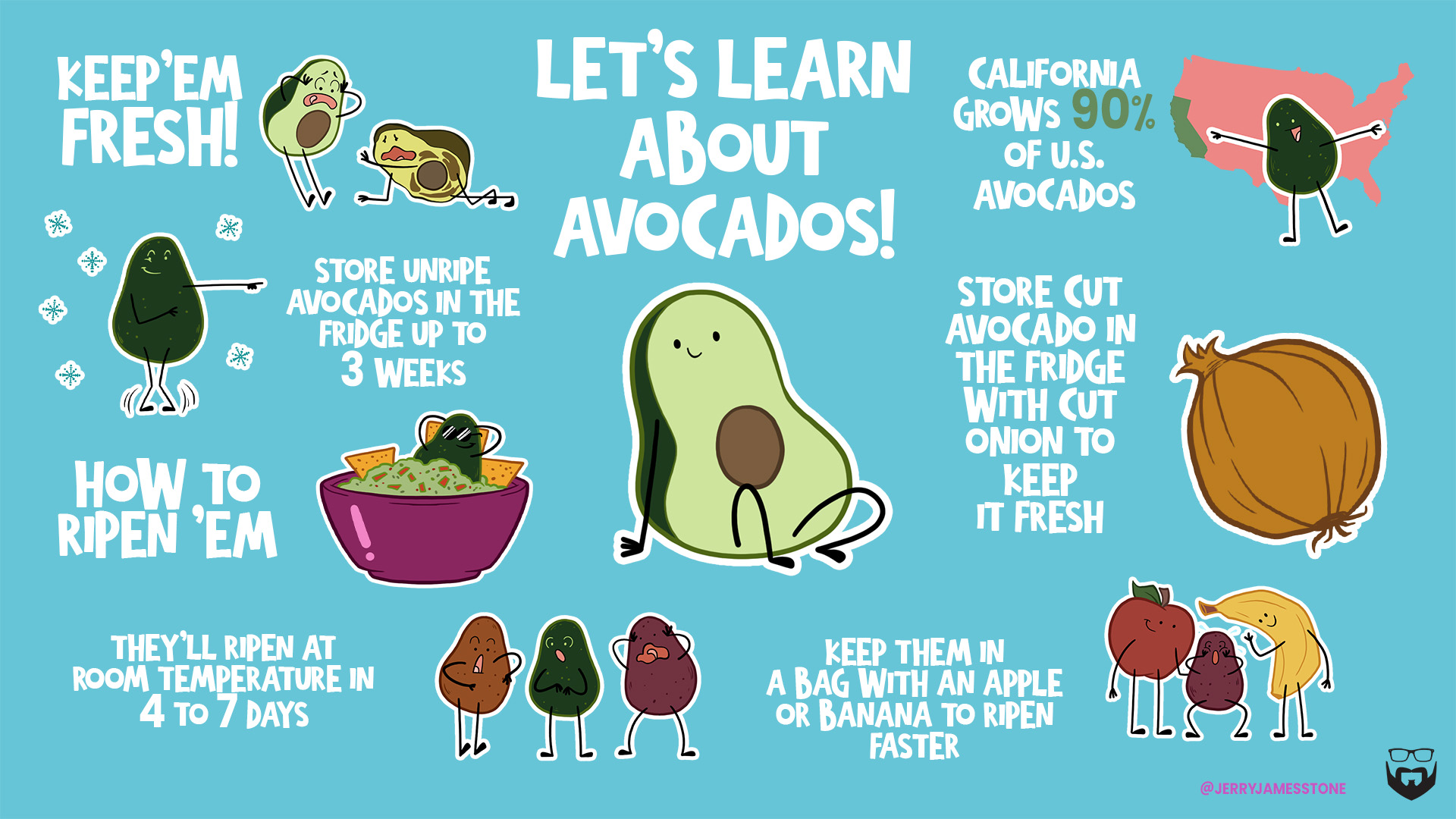 LET'S LEARN ABOUT AVOCADOS!

KEEP'EM FRESH!

STORE UNRIPE AVOCADOS IN THE FRIDGE UP TO 3 WEEKS

HOW TO RIPEN 'EM

THEY'LL RIPEN AT ROOM TEMPERATURE IN 4 TO 7 DAYS

CALIFORNIA GROWS 90% OF U.S. AVOCADOS

STORE CUT AVOCADO IN THE FRIDGE WITH CUT ONION TO KEEP IT FRESH

KEEP THEM IN A BAG WITH AN APPLE OR BANANA TO RIPEN FASTER

@JERRYJAMESSTONE